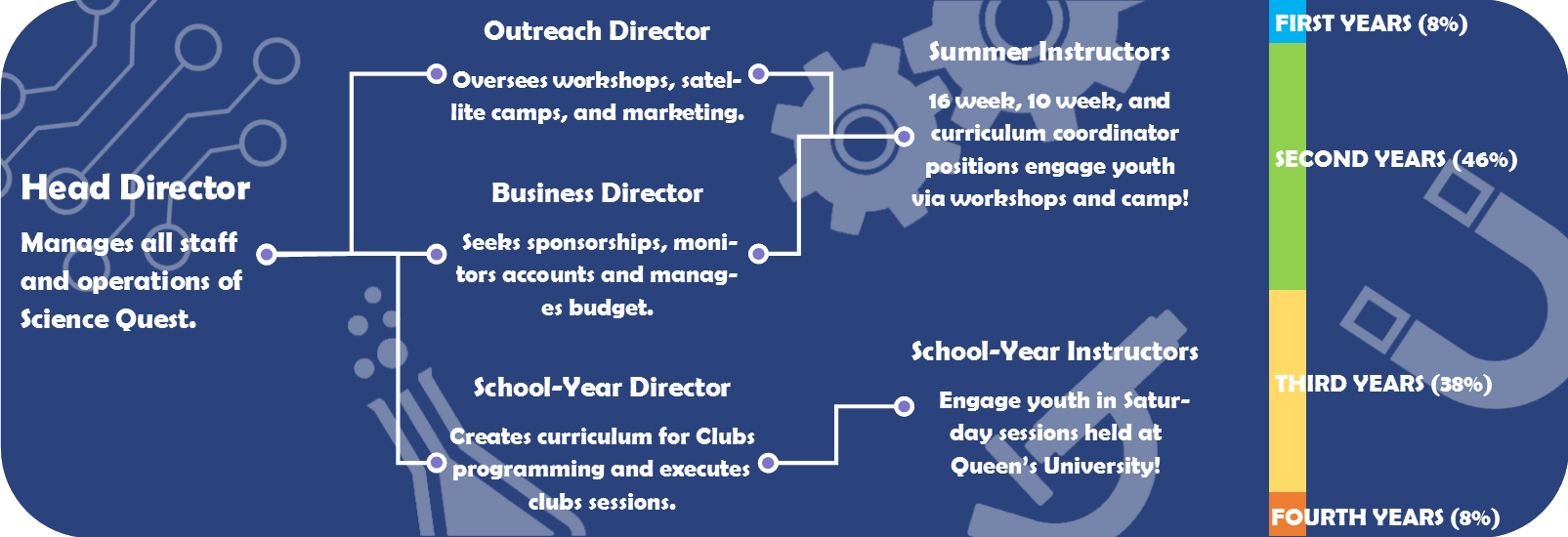 Head Director

Manages all staff and operations of Science Quest.

Outreach Director

Oversees workshops, satellite camps, and marketing.

Business Director

Seeks sponsorships, monitors accounts and manages budget.

School-Year Director

Creates curriculum for Clubs programming and executes clubs sessions.

Summer Instructors

16 week, 10 week, and curriculum coordinator positions engage youth via workshops and camp!

School-Year Instructors

Engage youth in Saturday sessions held at Queen's University!

FIRST YEARS (8%)

SECOND YEARS (46%)

THIRD YEARS (38%)

FOURTH YEARS (8%)